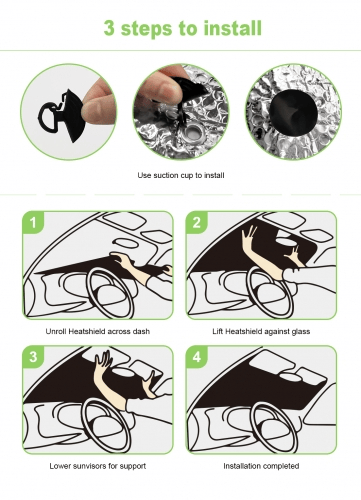 3 steps to install

Use suction cup to install

1

Unroll Heatshield across dash

2

Lift Heatshield against glass

3

Lower sunvisors for support

4

Installation completed